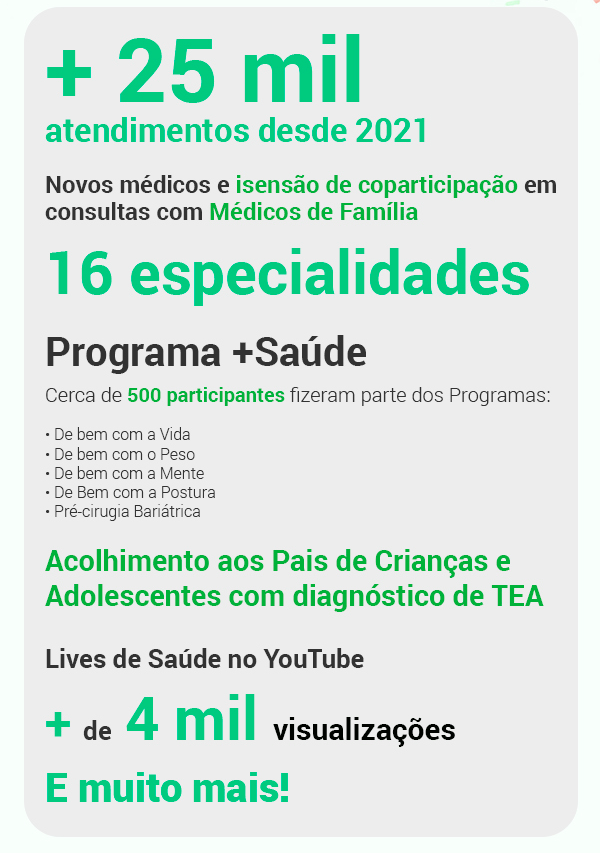 + 25 mil
atendimentos desde 2021

Novos médicos e isensão de coparticipação em consultas com Médicos de Família

16 especialidades

Programa +Saúde

Cerca de 500 participantes fizeram parte dos Programas:

• De bem com a Vida
• De bem com o Peso
• De bem com a Mente
• De Bem com a Postura
• Pré-cirugia Bariátrica

Acolhimento aos Pais de Crianças e Adolescentes com diagnóstico de TEA

Lives de Saúde no YouTube

+ de 4 mil visualizações

E muito mais!